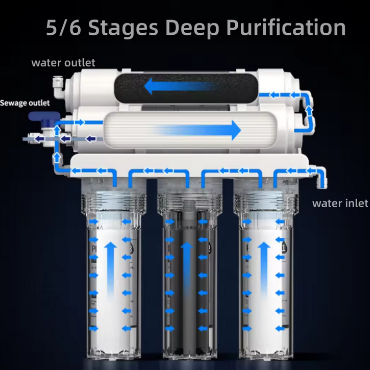 5/6 Stages Deep Purification

water outlet

Sewage outlet

water inlet